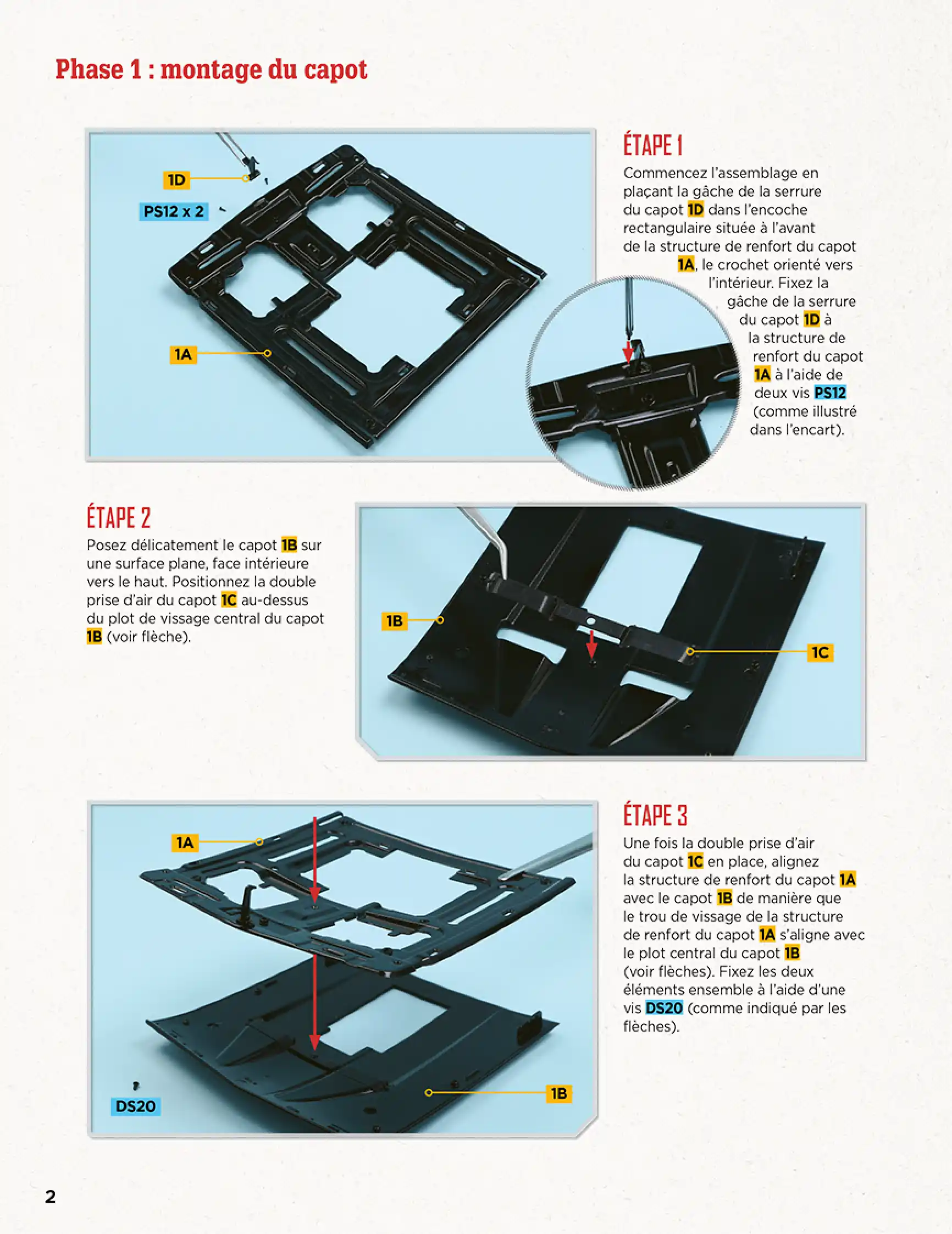 Phase 1 : montage du capot

1D
PS12 x 2
1A

ÉTAPE 1
Commencez l'assemblage en plaçant la gâche de la serrure du capot 1D dans l'encoche rectangulaire située à l'avant de la structure de renfort du capot 1A, le crochet orienté vers l'intérieur. Fixez la gâche de la serrure du capot 1D à la structure de renfort du capot 1A à l'aide de deux vis PS12 (comme illustré dans l'encart).

ÉTAPE 2
Posez délicatement le capot 1B sur une surface plane, face intérieure vers le haut. Positionnez la double prise d'air du capot 1C au-dessus du plot de vissage central du capot 1B (voir flèche).

1B
1C

1A
DS20
1B

ÉTAPE 3
Une fois la double prise d'air du capot 1C en place, alignez la structure de renfort du capot 1A avec le capot 1B de manière que le trou de vissage de la structure de renfort du capot 1A s'aligne avec le plot central du capot 1B (voir flèches). Fixez les deux éléments ensemble à l'aide d'une vis DS20 (comme indiqué par les flèches).

2